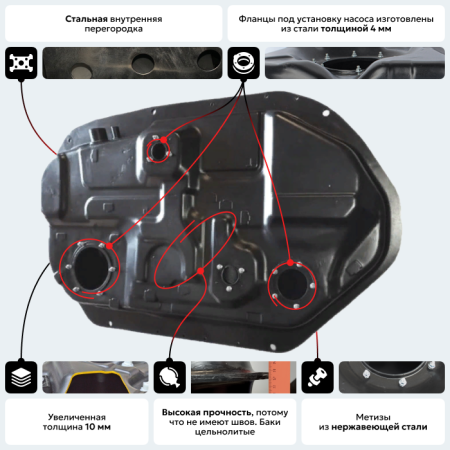 Стальная внутренняя перегородка

Фланцы под установку насоса изготовлены из стали толщиной 4 мм

Увеличенная толщина 10 мм

Высокая прочность, потому что не имеют швов. Баки цельнолитые

Метизы из нержавеющей стали